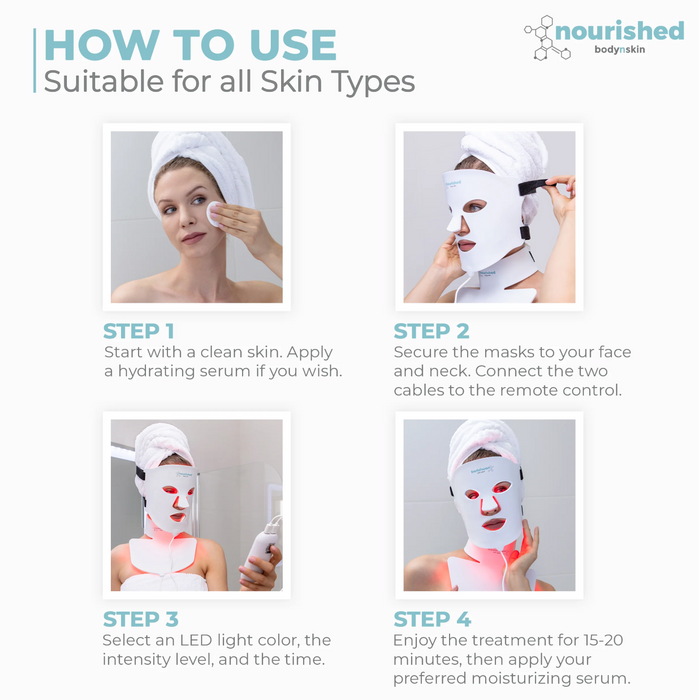 HOW TO USE
Suitable for all Skin Types

nourished
bodynskin

STEP 1
Start with a clean skin. Apply a hydrating serum if you wish.

STEP 2
Secure the masks to your face and neck. Connect the two cables to the remote control.

STEP 3
Select an LED light color, the intensity level, and the time.

STEP 4
Enjoy the treatment for 15-20 minutes, then apply your preferred moisturizing serum.