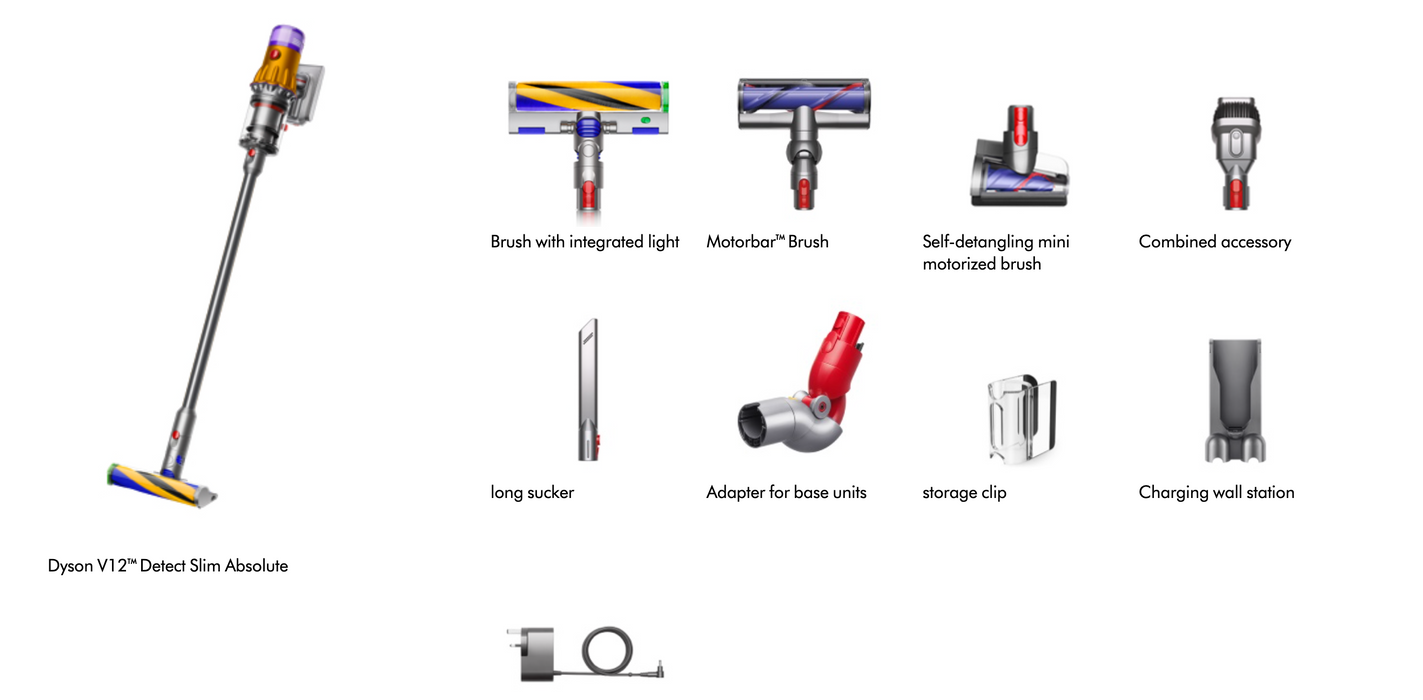 Brush with integrated light

Motorbar™ Brush

Self-detangling mini motorized brush

Combined accessory

long sucker

Adapter for base units

storage clip

Charging wall station

Dyson V12™ Detect Slim Absolute